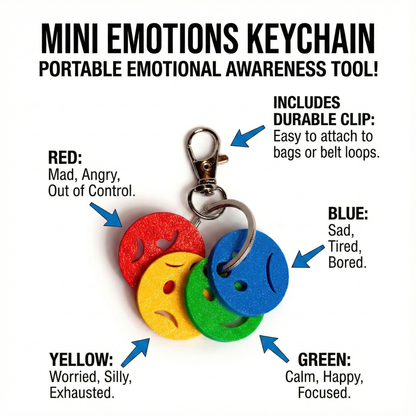 MINI EMOTIONS KEYCHAIN
PORTABLE EMOTIONAL AWARENESS TOOL!

INCLUDES DURABLE CLIP:
Easy to attach to bags or belt loops.

RED:
Mad, Angry, Out of Control.

BLUE:
Sad, Tired, Bored.

YELLOW:
Worried, Silly, Exhausted.

GREEN:
Calm, Happy, Focused.